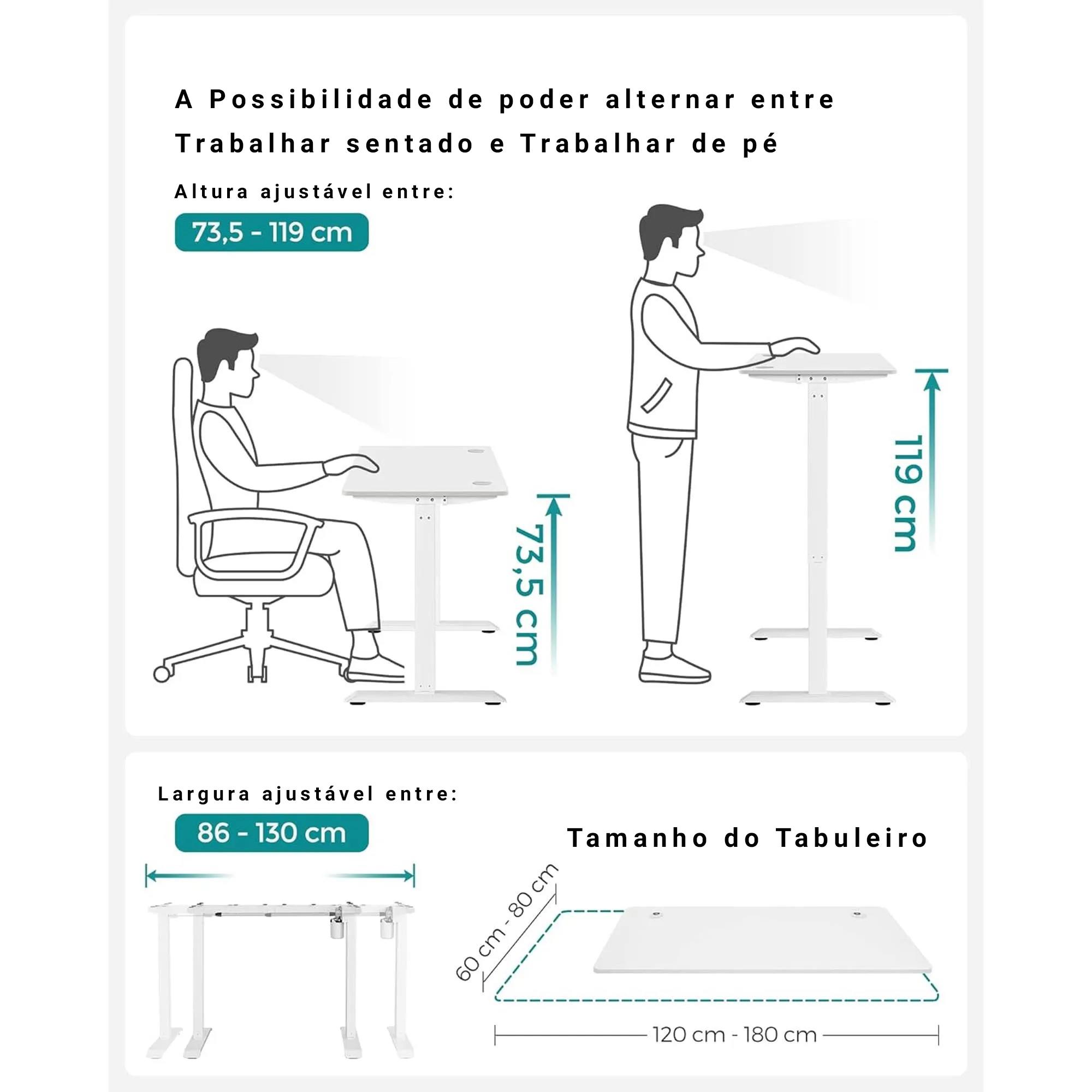 A Possibilidade de poder alternar entre Trabalhar sentado e Trabalhar de pé

Altura ajustável entre:

73,5 - 119 cm

73,5 cm

119 cm

Largura ajustável entre:

86 - 130 cm

Tamanho do Tabuleiro

60 cm - 80 cm

120 cm - 180 cm